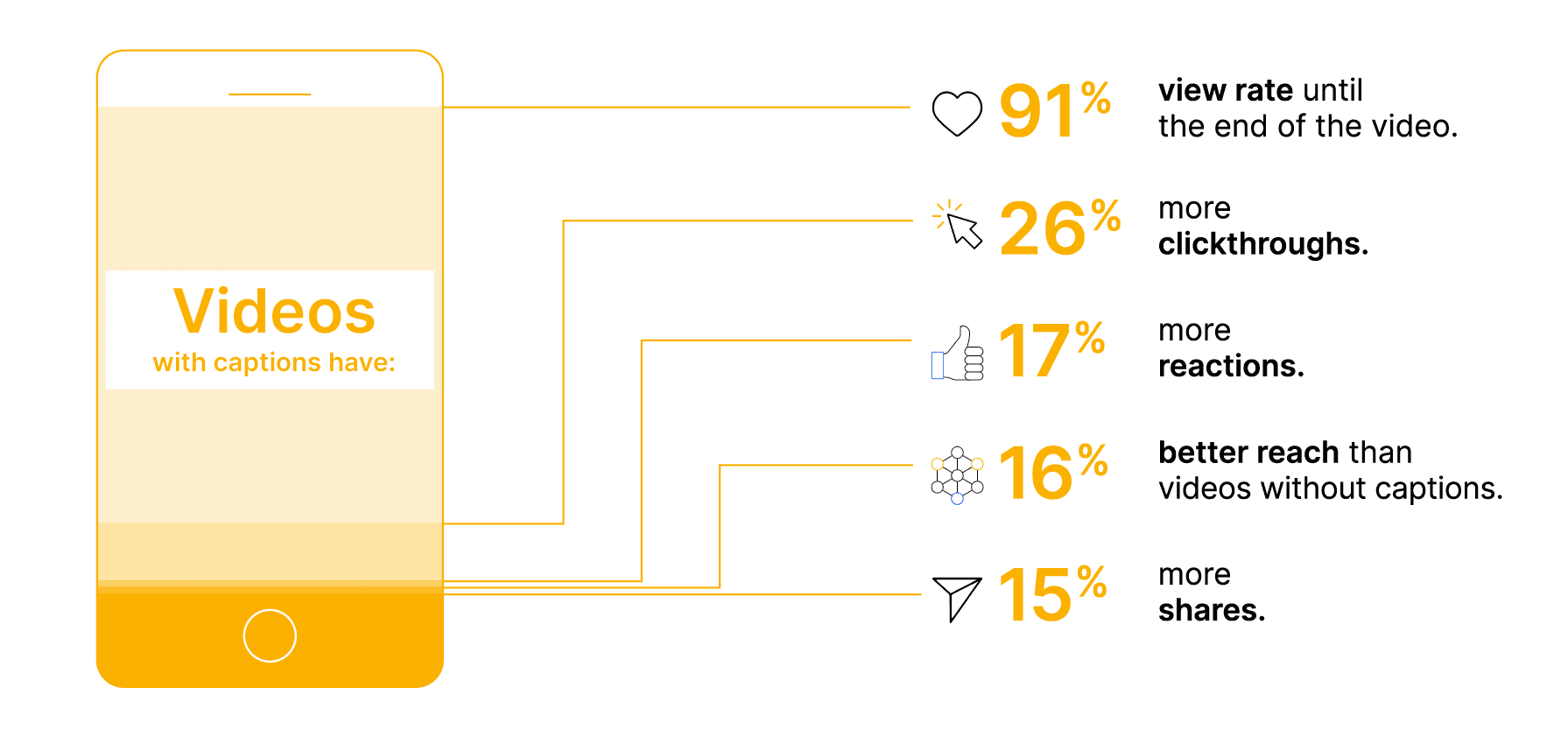 Videos
with captions have:

91% view rate until the end of the video.

26% more clickthroughs.

17% more reactions.

16% better reach than videos without captions.

15% more shares.